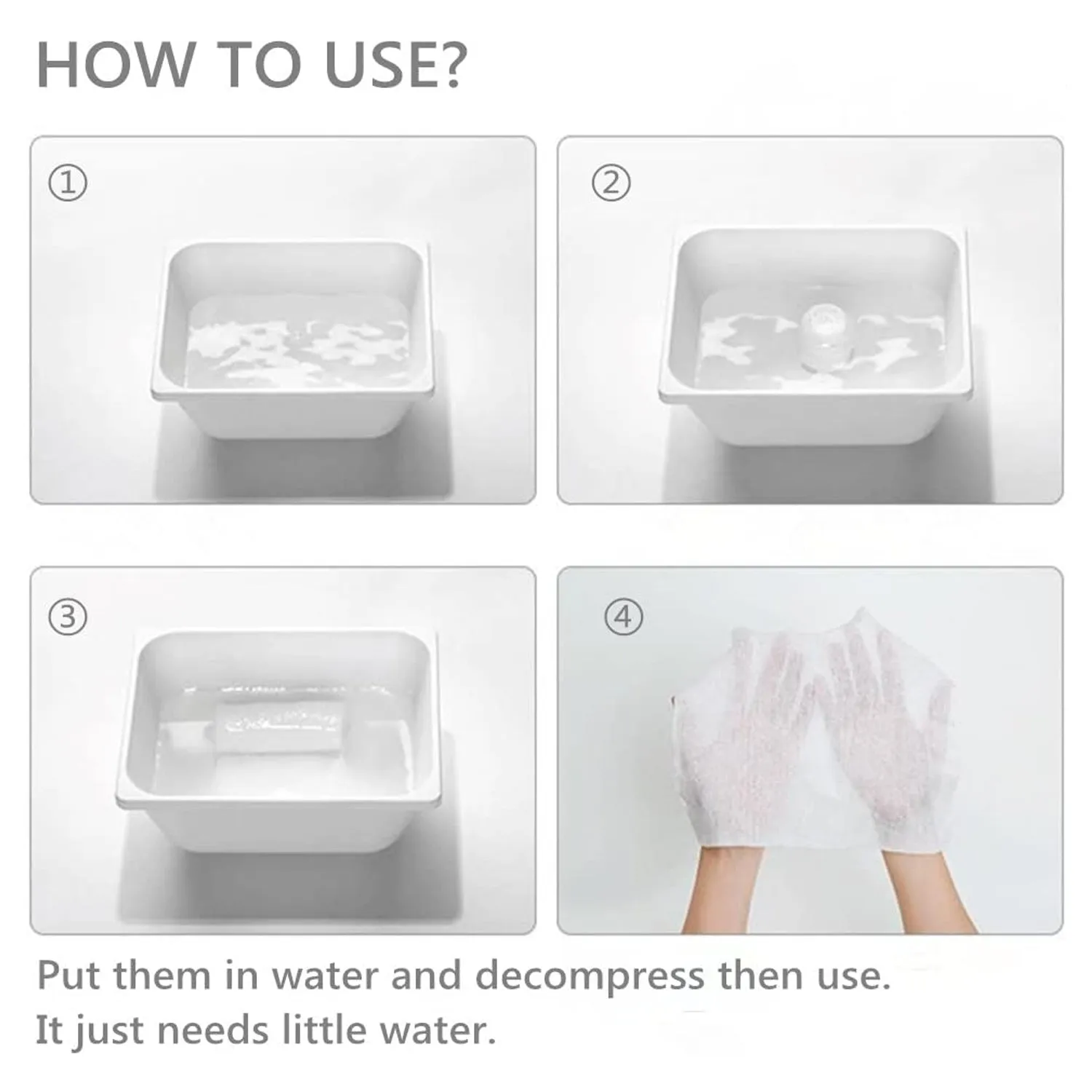 HOW TO USE?

①

②

③

④

Put them in water and decompress then use.
It just needs little water.